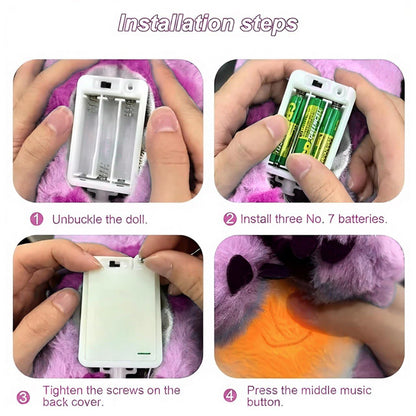 Installation steps

1 Unbuckle the doll.

2 Install three No. 7 batteries.

3 Tighten the screws on the back cover.

4 Press the middle music button.